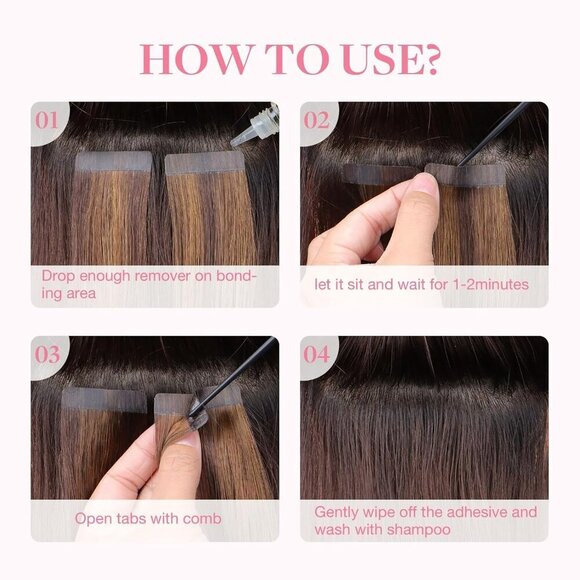 HOW TO USE?

01

Drop enough remover on bonding area

02

let it sit and wait for 1-2minutes

03

Open tabs with comb

04

Gently wipe off the adhesive and wash with shampoo